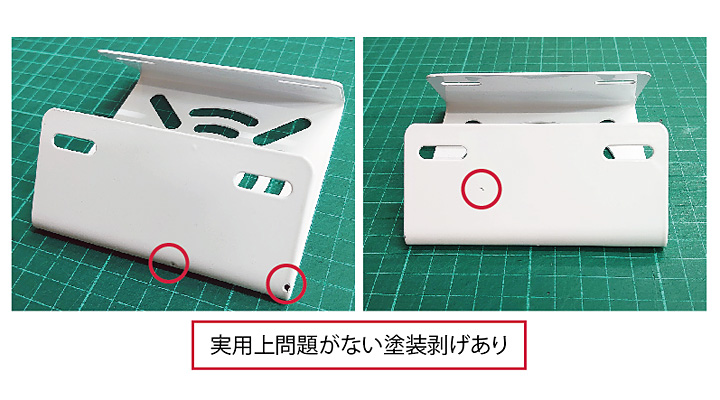 実用上問題がない塗装剥げあり