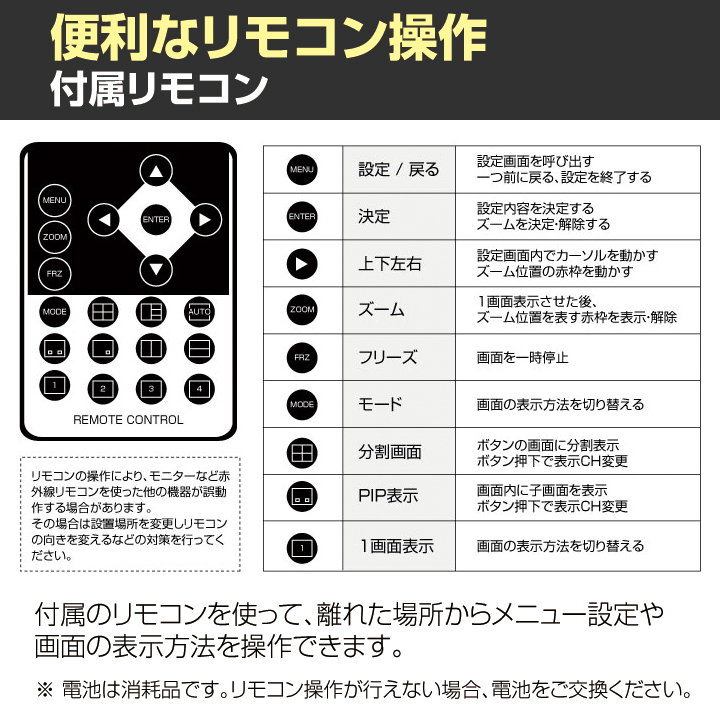 便利なリモコン操作
付属リモコン

MENU
ZOOM
FRZ
ENTER
MODE
AUTO
1
2
3
4
REMOTE CONTROL

リモコンの操作により、モニターなど赤外線リモコンを使った他の機器が誤動作する場合があります。
その場合は設置場所を変更しリモコンの向きを変えるなどの対策を行ってください。

| | | |
|---|---|---|
| MENU | 設定 / 戻る | 設定画面を呼び出す 一つ前に戻る、設定を終了する |
| ENTER | 決定 | 設定内容を決定する ズームを決定･解除する |
| | 上下左右 | 設定画面内でカーソルを動かす ズーム位置の赤枠を動かす |
| ZOOM | ズーム | 1画面表示させた後、ズーム位置を表す赤枠を表示･解除 |
| FRZ | フリーズ | 画面を一時停止 |
| MODE | モード | 画面の表示方法を切り替える |
| | 分割画面 | ボタンの画面に分割表示 ボタン押下で表示CH変更 |
| | PIP表示 | 画面内に子画面を表示 ボタン押下で表示CH変更 |
| 1 | 1画面表示 | 画面の表示方法を切り替える |

付属のリモコンを使って、離れた場所からメニュー設定や画面の表示方法を操作できます。

※ 電池は消耗品です。リモコン操作が行えない場合、電池をご交換ください。