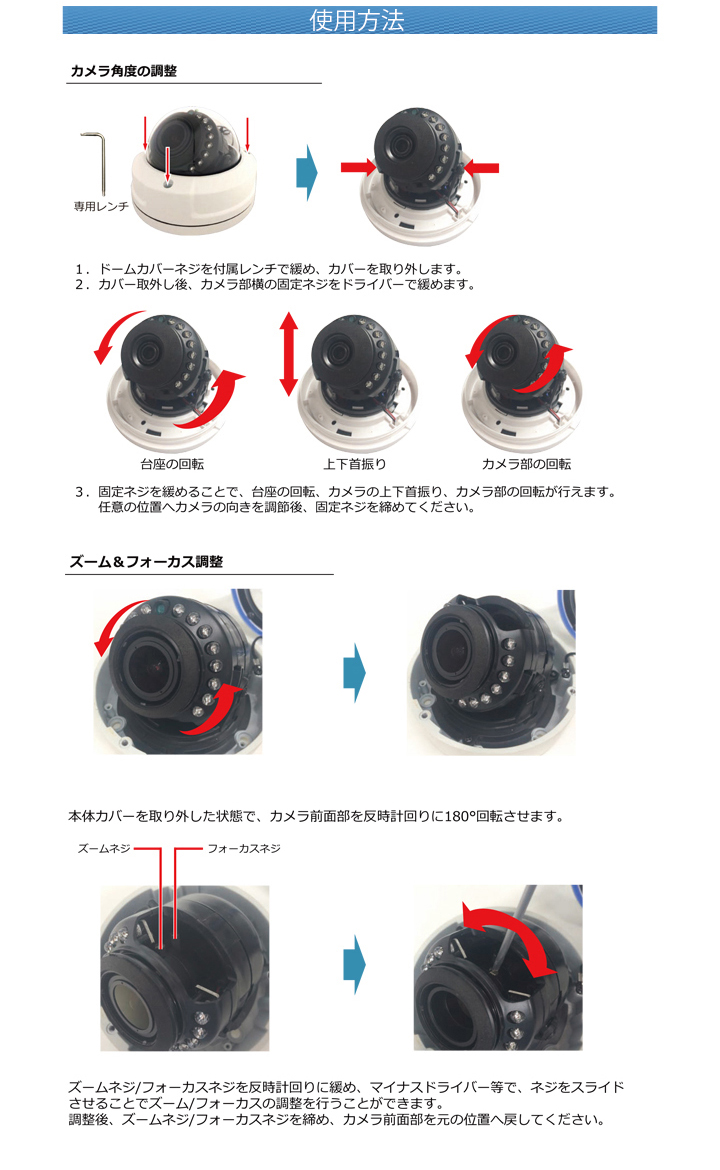 使用方法

カメラ角度の調整

専用レンチ

1．ドームカバーネジを付属レンチで緩め、カバーを取り外します。
2．カバー取外し後、カメラ部横の固定ネジをドライバーで緩めます。

台座の回転

上下首振り

カメラ部の回転

3．固定ネジを緩めることで、台座の回転、カメラの上下首振り、カメラ部の回転が行えます。任意の位置へカメラの向きを調節後、固定ネジを締めてください。

ズーム＆フォーカス調整

本体カバーを取り外した状態で、カメラ前面部を反時計回りに180°回転させます。

ズームネジ

フォーカスネジ

ズームネジ/フォーカスネジを反時計回りに緩め、マイナスドライバー等で、ネジをスライドさせることでズーム/フォーカスの調整を行うことができます。
調整後、ズームネジ/フォーカスネジを締め、カメラ前面部を元の位置へ戻してください。