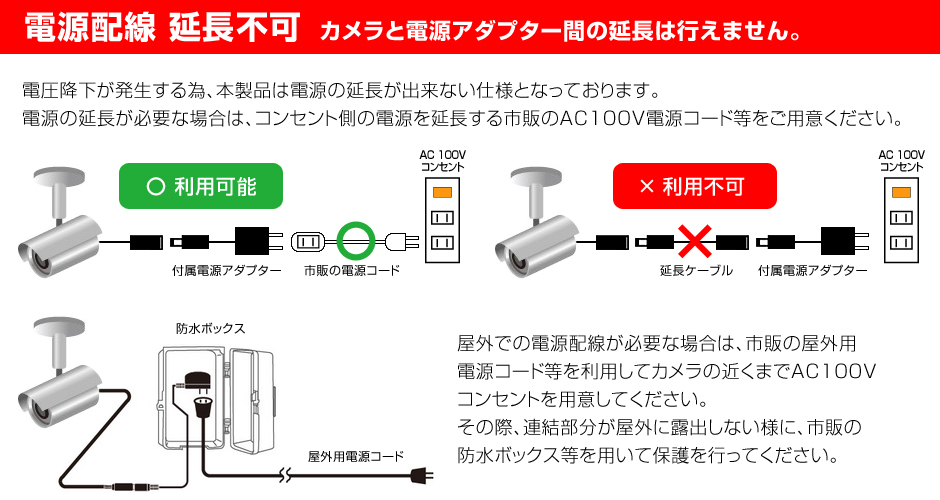 電源配線 延長不可 カメラと電源アダプター間の延長は行えません。

電圧降下が発生する為、本製品は電源の延長が出来ない仕様となっております。
電源の延長が必要な場合は、コンセント側の電源を延長する市販のAC100V電源コード等をご用意ください。

○ 利用可能

AC 100V コンセント

付属電源アダプター

市販の電源コード

× 利用不可

AC 100V コンセント

延長ケーブル

付属電源アダプター

防水ボックス

屋外用電源コード

屋外での電源配線が必要な場合は、市販の屋外用電源コード等を利用してカメラの近くまでAC100Vコンセントを用意してください。
その際、連結部分が屋外に露出しない様に、市販の防水ボックス等を用いて保護を行ってください。